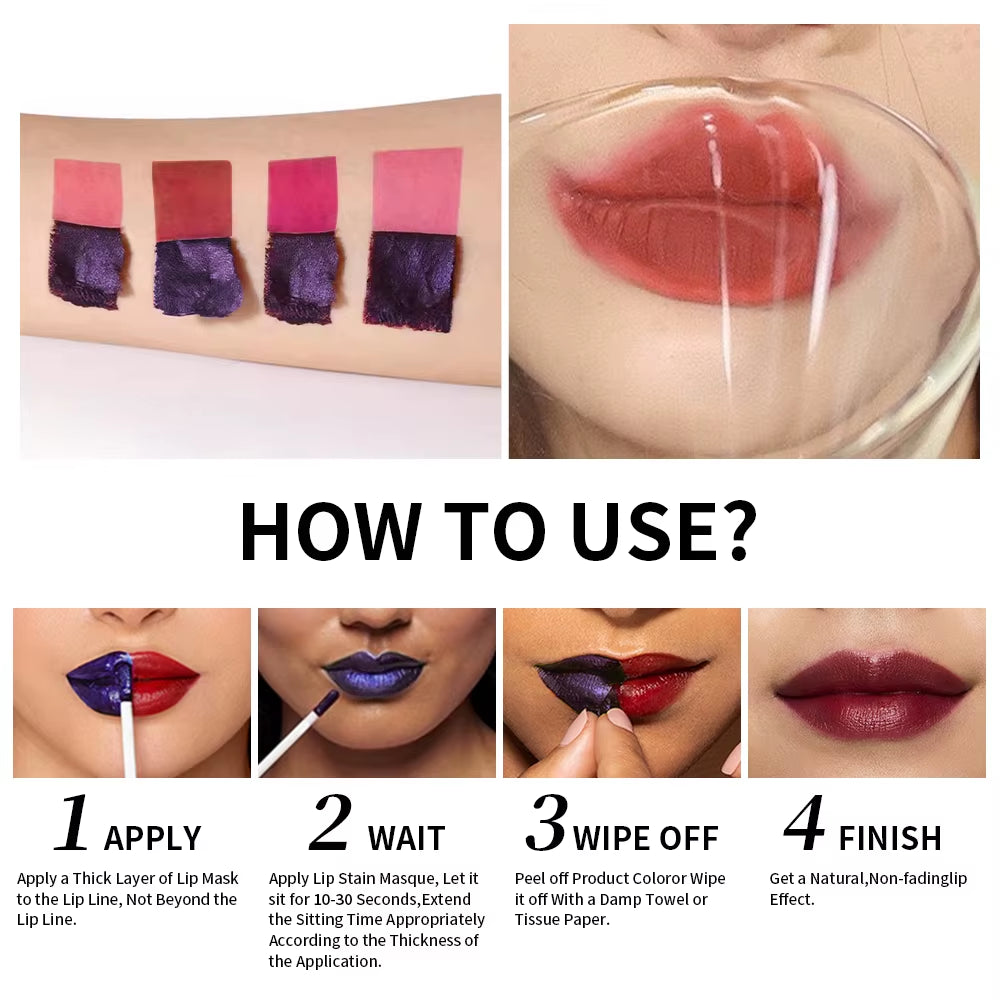 HOW TO USE?

1 APPLY
Apply a Thick Layer of Lip Mask to the Lip Line, Not Beyond the Lip Line.

2 WAIT
Apply Lip Stain Masque, Let it sit for 10-30 Seconds,Extend the Sitting Time Appropriately According to the Thickness of the Application.

3 WIPE OFF
Peel off Product Coloror Wipe it off With a Damp Towel or Tissue Paper.

4 FINISH
Get a Natural,Non-fadinglip Effect.