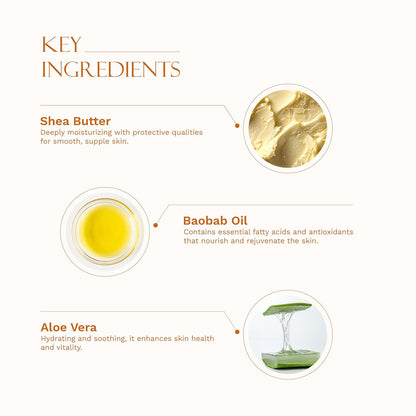 KEY INGREDIENTS

Shea Butter
Deeply moisturizing with protective qualities for smooth, supple skin.

Baobab Oil
Contains essential fatty acids and antioxidants that nourish and rejuvenate the skin.

Aloe Vera
Hydrating and soothing, it enhances skin health and vitality.