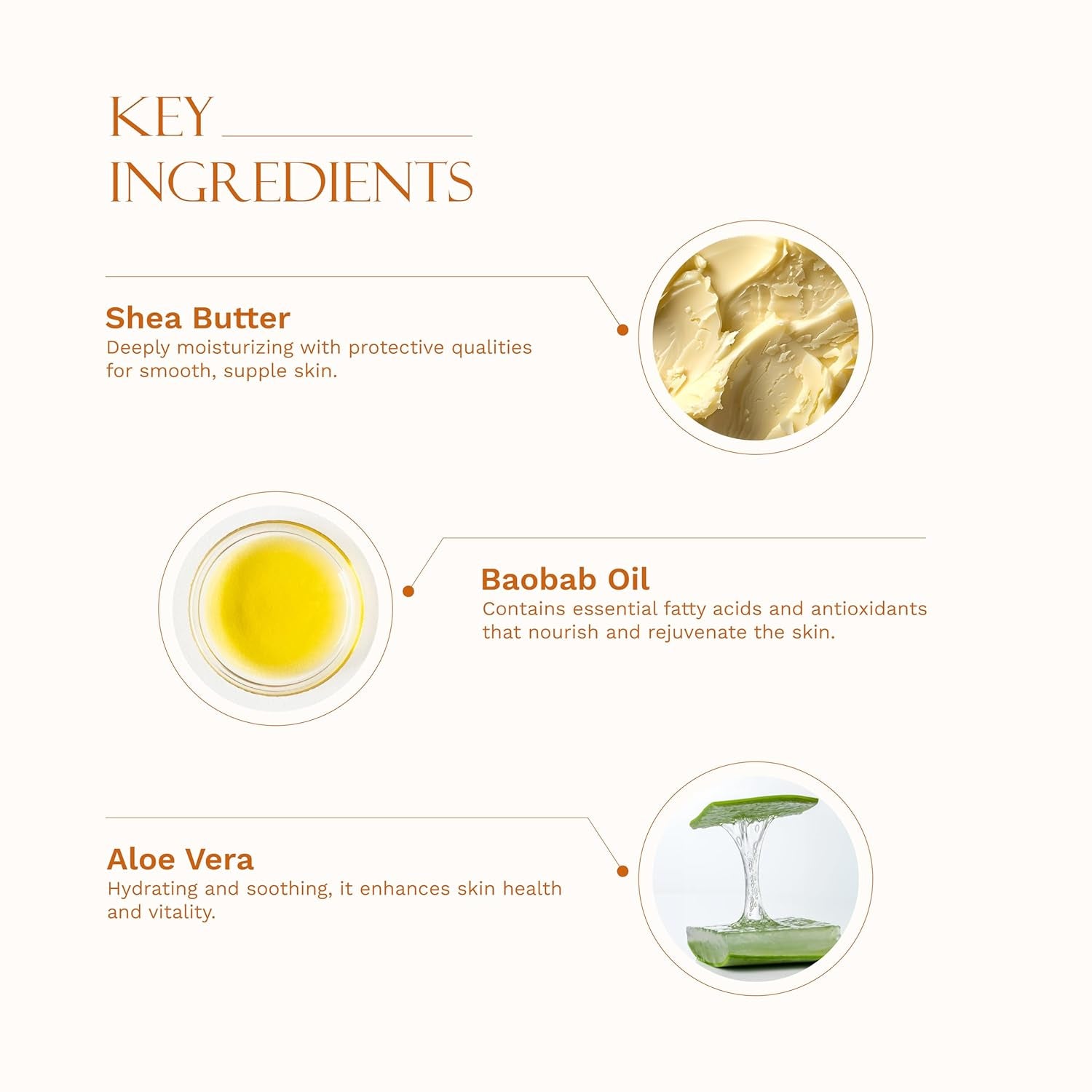 KEY INGREDIENTS

Shea Butter
Deeply moisturizing with protective qualities for smooth, supple skin.

Baobab Oil
Contains essential fatty acids and antioxidants that nourish and rejuvenate the skin.

Aloe Vera
Hydrating and soothing, it enhances skin health and vitality.