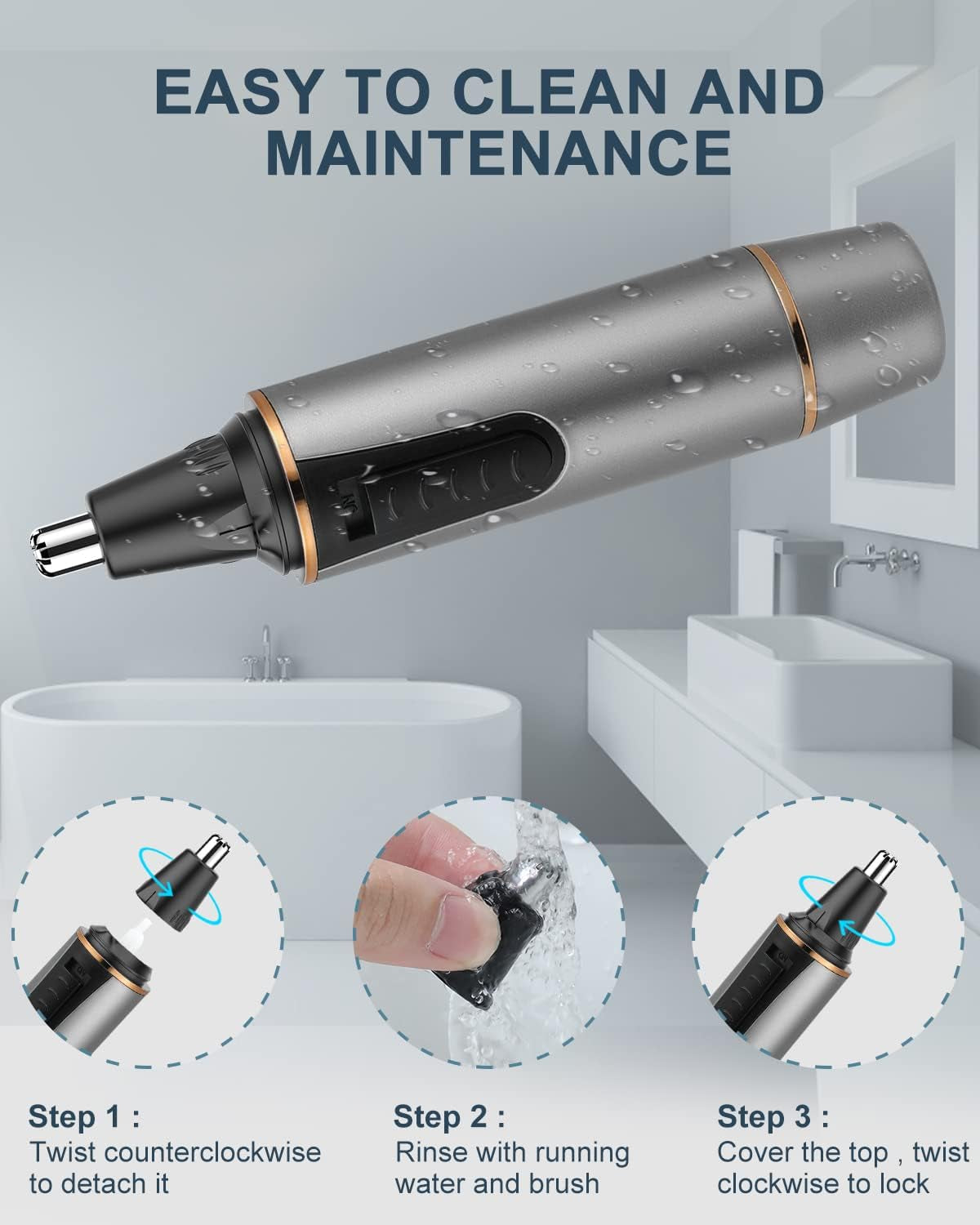 EASY TO CLEAN AND MAINTENANCE

ON

Step 1 :
Twist counterclockwise to detach it

Step 2 :
Rinse with running water and brush

Step 3 :
Cover the top , twist clockwise to lock