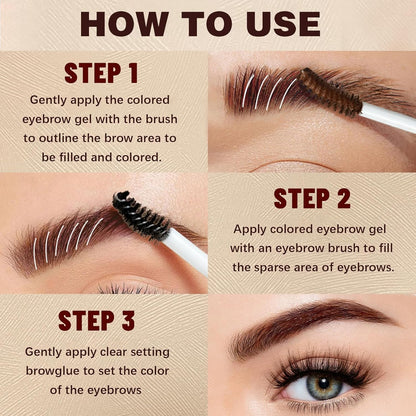 HOW TO USE

STEP 1

Gently apply the colored eyebrow gel with the brush to outline the brow area to be filled and colored.

STEP 2

Apply colored eyebrow gel with an eyebrow brush to fill the sparse area of eyebrows.

STEP 3

Gently apply clear setting browglue to set the color of the eyebrows